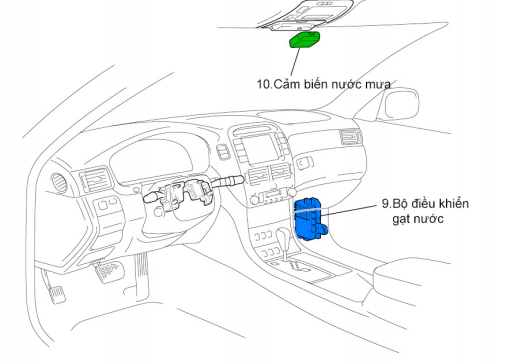 10.Cảm biến nước mưa

9.Bộ điều khiển gạt nước