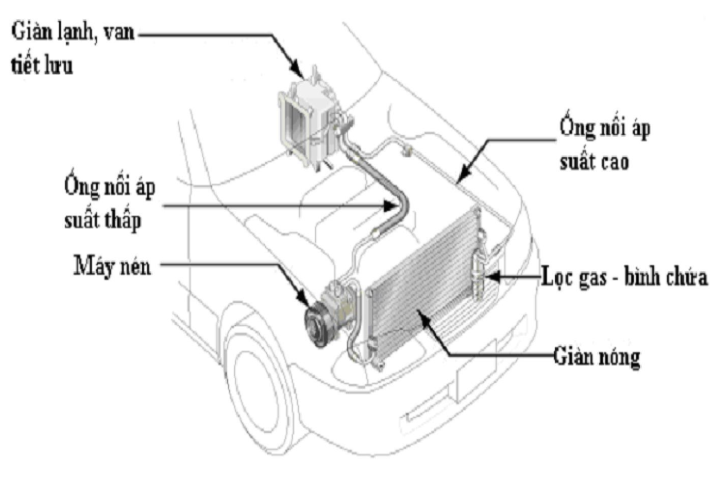 Giàn lạnh, van tiết lưu

Ống nối áp suất cao

Ống nối áp suất thấp

Máy nén

Lọc gas - bình chứa

Giàn nóng